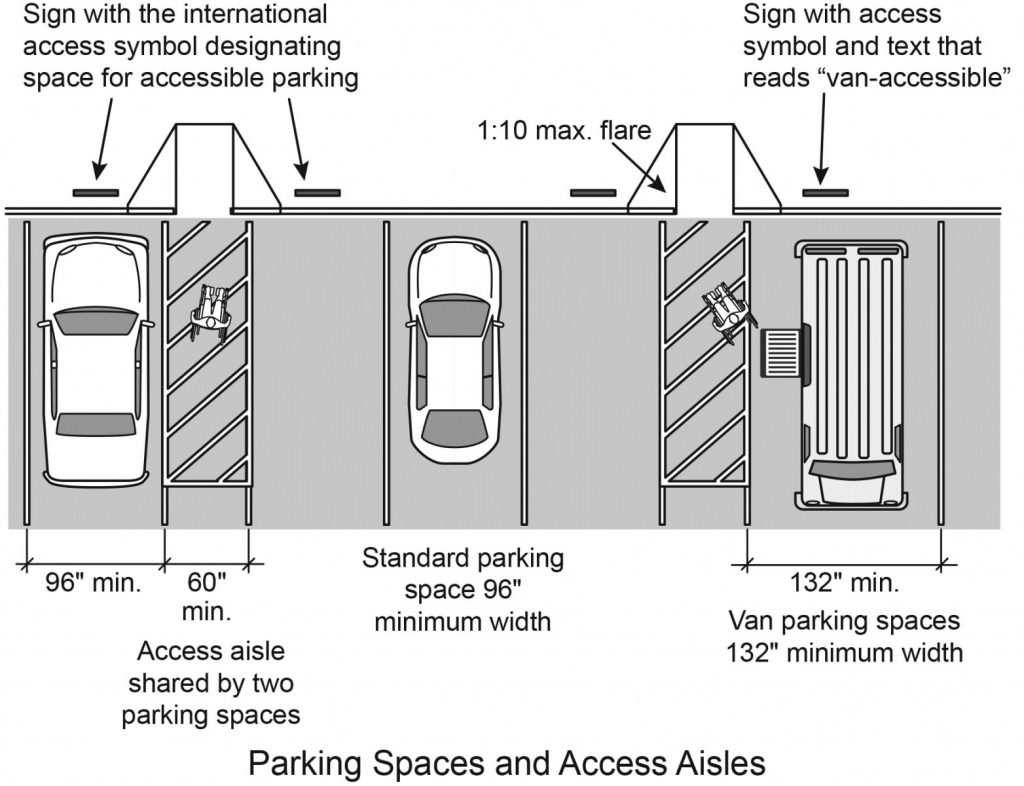 Sign with the international access symbol designating space for accessible parking

Sign with access symbol and text that reads “van-accessible”

1:10 max. flare

96" min.

60" min.

Access aisle shared by two parking spaces

Standard parking space 96" minimum width

132" min.

Van parking spaces 132" minimum width

Parking Spaces and Access Aisles